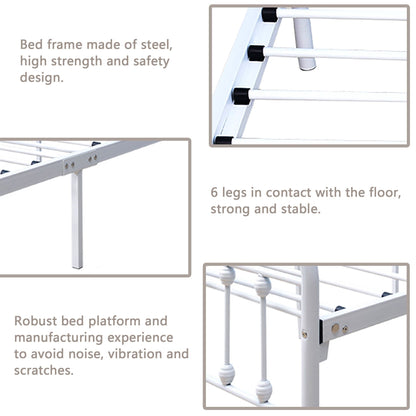 Bed frame made of steel, high strength and safety design.

6 legs in contact with the floor, strong and stable.

Robust bed platform and manufacturing experience to avoid noise, vibration and scratches.